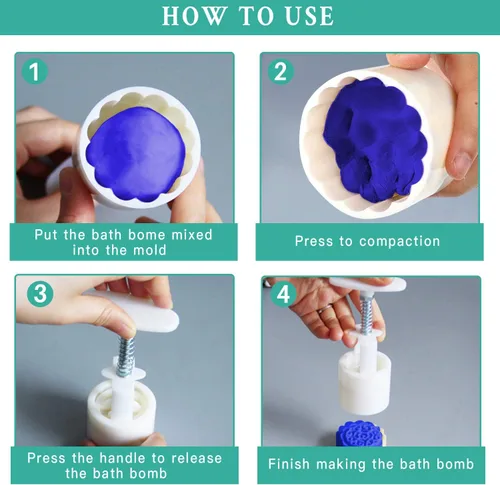 HOW TO USE

1

Put the bath bome mixed into the mold

2

Press to compaction

3

Press the handle to release the bath bomb

4

Finish making the bath bomb