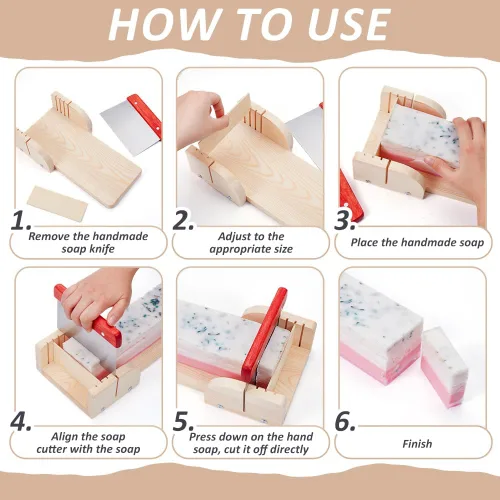 HOW TO USE

1.
Remove the handmade soap knife

2.
Adjust to the appropriate size

3.
Place the handmade soap

4.
Align the soap cutter with the soap

5.
Press down on the hand soap, cut it off directly

6.
Finish