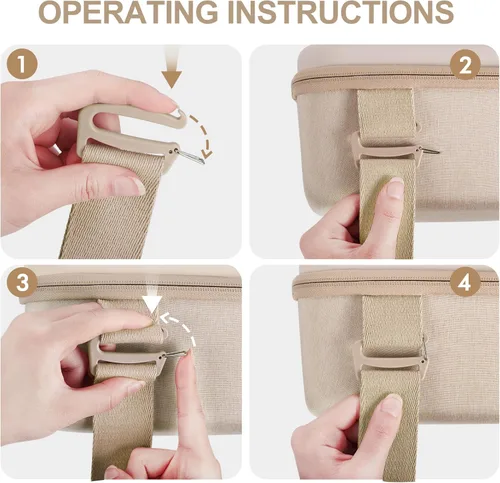 OPERATING INSTRUCTIONS

1

2

3

4