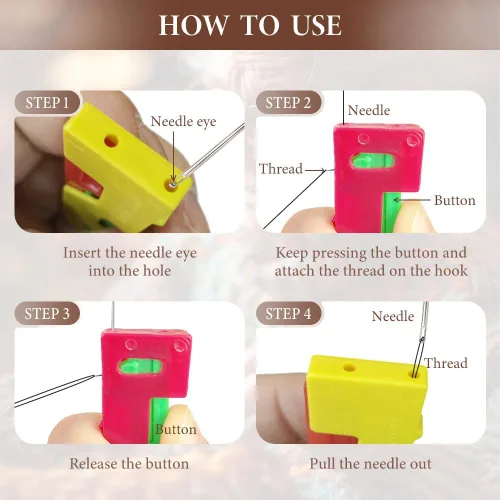 HOW TO USE

STEP 1

Needle eye

Insert the needle eye into the hole

STEP 2

Needle

Thread

Button

Keep pressing the button and attach the thread on the hook

STEP 3

Button

Release the button

STEP 4

Needle

Thread

Pull the needle out