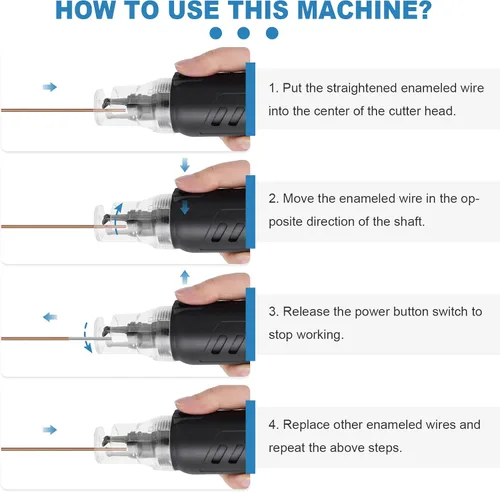 HOW TO USE THIS MACHINE?

1. Put the straightened enameled wire into the center of the cutter head.

2. Move the enameled wire in the opposite direction of the shaft.

3. Release the power button switch to stop working.

4. Replace other enameled wires and repeat the above steps.