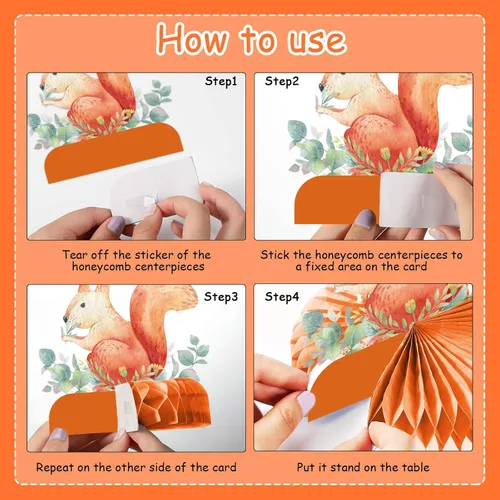 How to use

Step1

Tear off the sticker of the honeycomb centerpieces

Step2

Stick the honeycomb centerpieces to a fixed area on the card

Step3

Repeat on the other side of the card

Step4

Put it stand on the table