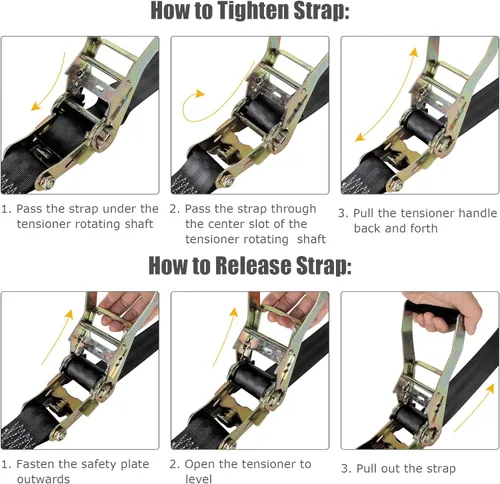 How to Tighten Strap:

1. Pass the strap under the tensioner rotating shaft

2. Pass the strap through the center slot of the tensioner rotating shaft

3. Pull the tensioner handle back and forth

How to Release Strap:

1. Fasten the safety plate outwards

2. Open the tensioner to level

3. Pull out the strap