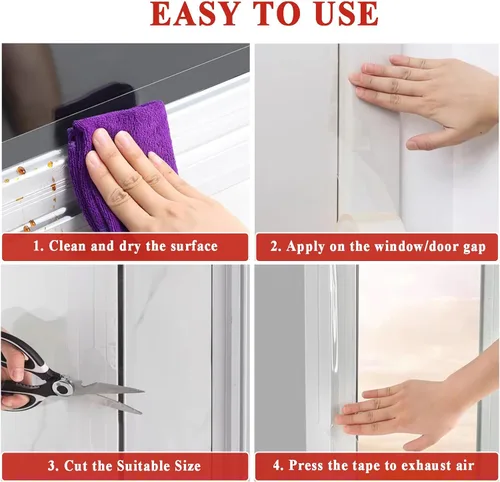 EASY TO USE

1. Clean and dry the surface

2. Apply on the window/door gap

3. Cut the Suitable Size

4. Press the tape to exhaust air