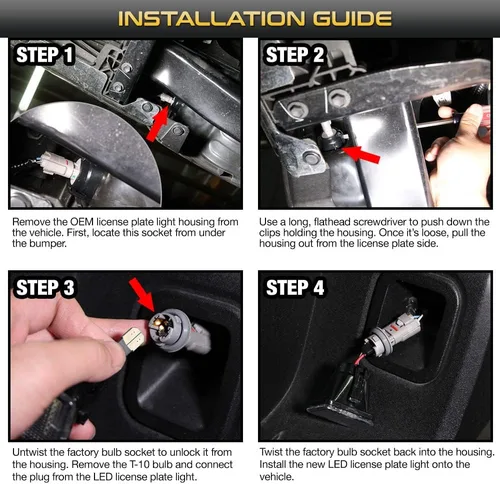 INSTALLATION GUIDE

STEP 1

Remove the OEM license plate light housing from the vehicle. First, locate this socket from under the bumper.

STEP 2

Use a long, flathead screwdriver to push down the clips holding the housing. Once it's loose, pull the housing out from the license plate side.

STEP 3

Untwist the factory bulb socket to unlock it from the housing. Remove the T-10 bulb and connect the plug from the LED license plate light.

STEP 4

Twist the factory bulb socket back into the housing. Install the new LED license plate light onto the vehicle.