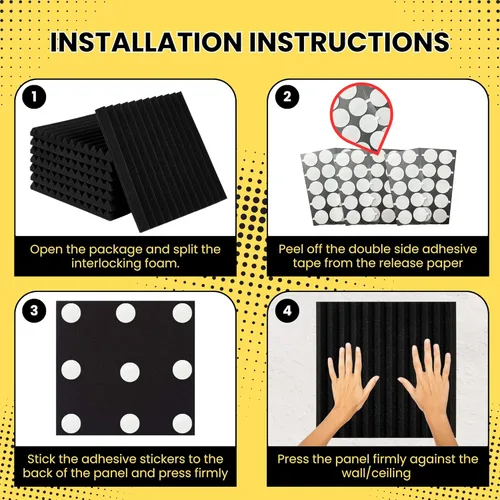 INSTALLATION INSTRUCTIONS

1

Open the package and split the interlocking foam.

2

Peel off the double side adhesive tape from the release paper

3

Stick the adhesive stickers to the back of the panel and press firmly

4

Press the panel firmly against the wall/ceiling