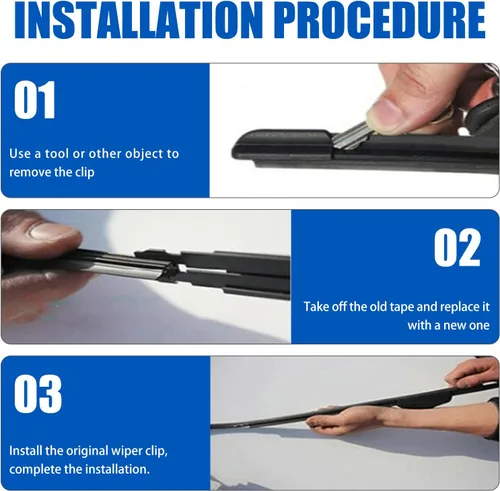 INSTALLATION PROCEDURE

01

Use a tool or other object to remove the clip

02

Take off the old tape and replace it with a new one

03

Install the original wiper clip, complete the installation.