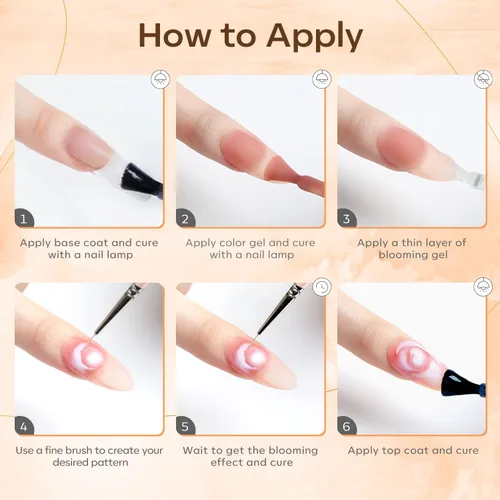 How to Apply

1

Apply base coat and cure with a nail lamp

2

Apply color gel and cure with a nail lamp

3

Apply a thin layer of blooming gel

4

Use a fine brush to create your desired pattern

5

Wait to get the blooming effect and cure

6

Apply top coat and cure