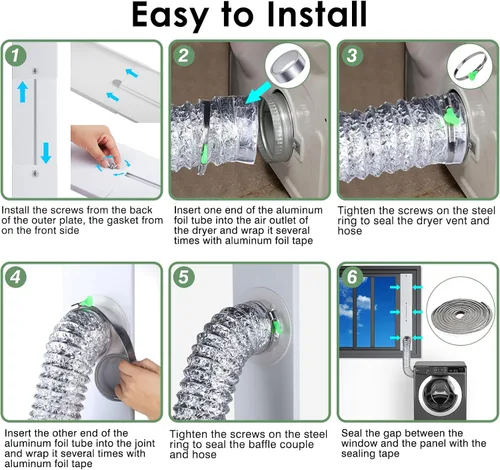 Easy to Install

1

Install the screws from the back of the outer plate, the gasket from on the front side

2

Insert one end of the aluminum foil tube into the air outlet of the dryer and wrap it several times with aluminum foil tape

3

Tighten the screws on the steel ring to seal the dryer vent and hose

4

Insert the other end of the aluminum foil tube into the joint and wrap it several times with aluminum foil tape

5

Tighten the screws on the steel ring to seal the baffle couple and hose

6

Seal the gap between the window and the panel with the sealing tape