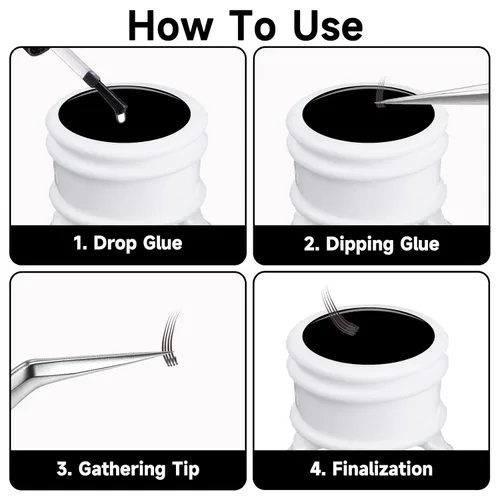 How To Use

1. Drop Glue

2. Dipping Glue

3. Gathering Tip

4. Finalization