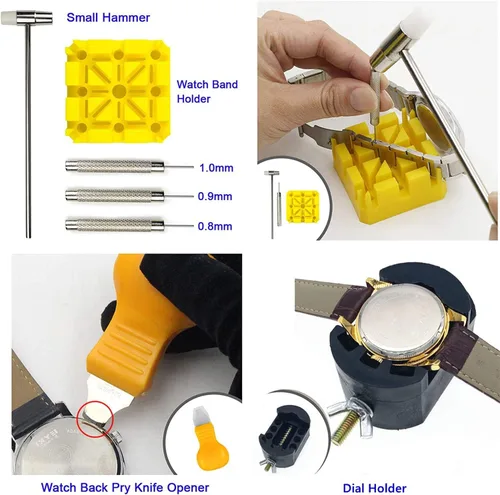 Small Hammer

Watch Band Holder

1.0mm

0.9mm

0.8mm

Watch Back Pry Knife Opener

Dial Holder