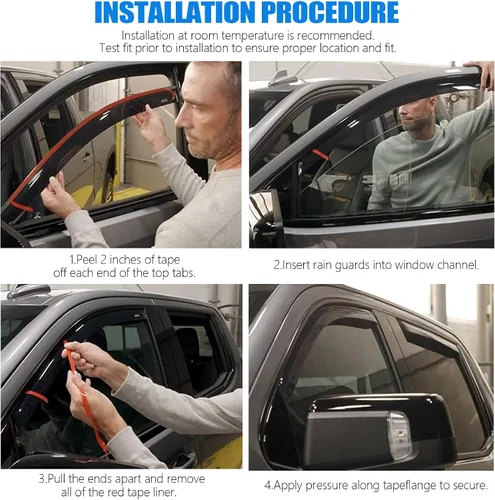 INSTALLATION PROCEDURE

Installation at room temperature is recommended.
Test fit prior to installation to ensure proper location and fit.

1.Peel 2 inches of tape off each end of the top tabs.

2.Insert rain guards into window channel.

3.Pull the ends apart and remove all of the red tape liner.

4.Apply pressure along tapeflange to secure.