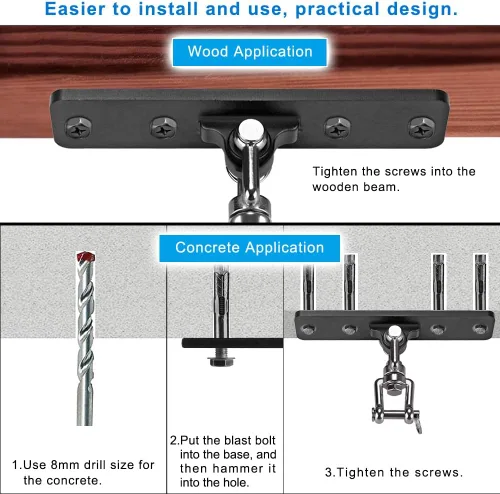 Easier to install and use, practical design.

Wood Application

Tighten the screws into the wooden beam.

Concrete Application

1.Use 8mm drill size for the concrete.

2.Put the blast bolt into the base, and then hammer it into the hole.

3.Tighten the screws.