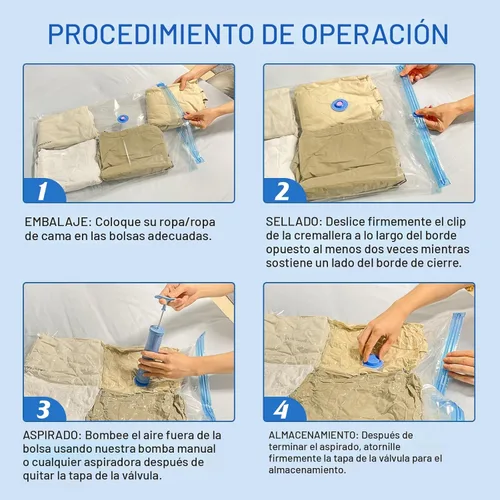 PROCEDIMIENTO DE OPERACIÓN

1

EMBALAJE: Coloque su ropa/ropa de cama en las bolsas adecuadas.

2

SELLADO: Deslice firmemente el clip de la cremallera a lo largo del borde opuesto al menos dos veces mientras sostiene un lado del borde de cierre.

3

ASPIRADO: Bombee el aire fuera de la bolsa usando nuestra bomba manual o cualquier aspiradora después de quitar la tapa de la válvula.

4

ALMACENAMIENTO: Después de terminar el aspirado, atornille firmemente la tapa de la válvula para el almacenamiento.