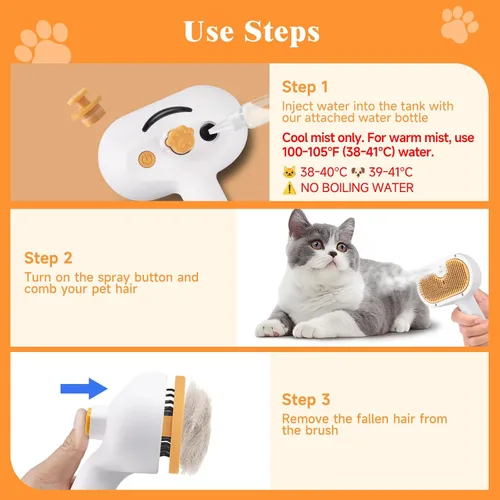 Use Steps

Step 1
Inject water into the tank with our attached water bottle

Cool mist only. For warm mist, use 100-105°F (38-41°C) water.

🐱 38-40°C 🐶 39-41°C
⚠️ NO BOILING WATER

Step 2
Turn on the spray button and comb your pet hair

Step 3
Remove the fallen hair from the brush