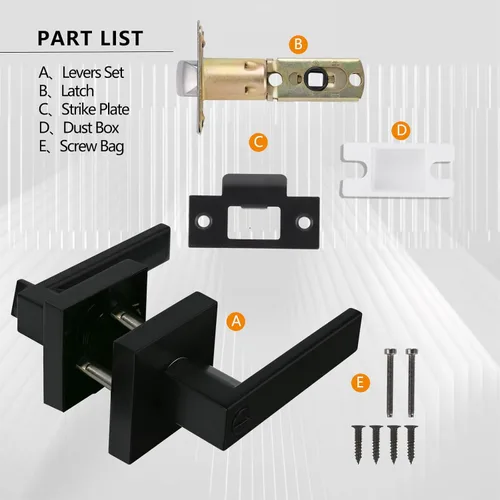 PART LIST

A、Levers Set
B、Latch
C、Strike Plate
D、Dust Box
E、Screw Bag

B

C

D

A

E