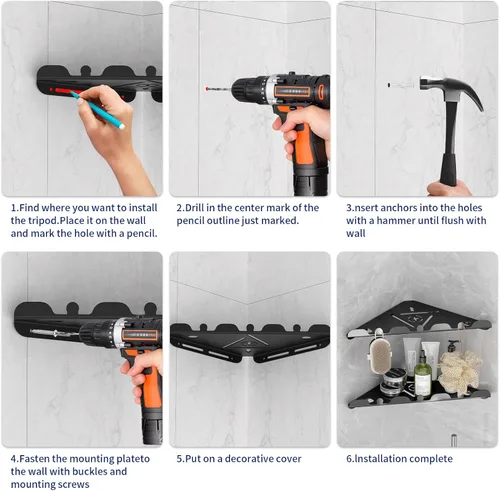 1.Find where you want to install the tripod.Place it on the wall and mark the hole with a pencil.

2.Drill in the center mark of the pencil outline just marked.

3.nsert anchors into the holes with a hammer until flush with wall

4.Fasten the mounting plateto the wall with buckles and mounting screws

5.Put on a decorative cover

6.Installation complete