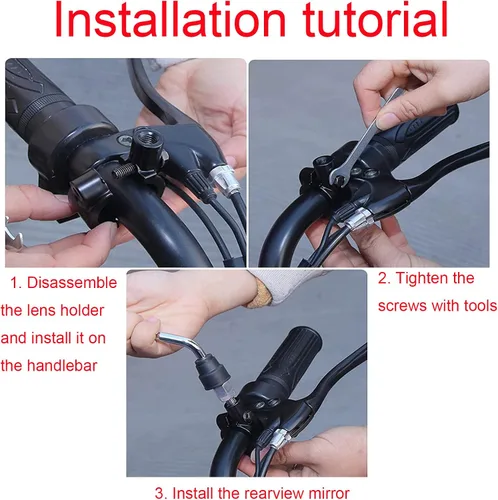 Installation tutorial

1. Disassemble the lens holder and install it on the handlebar

2. Tighten the screws with tools

3. Install the rearview mirror