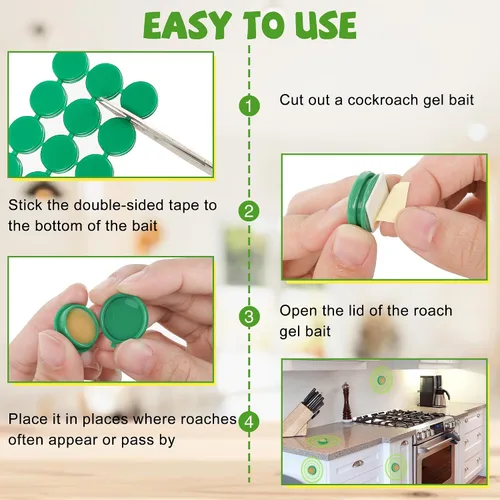 EASY TO USE

1

Cut out a cockroach gel bait

Stick the double-sided tape to the bottom of the bait

2

3

Open the lid of the roach gel bait

Place it in places where roaches often appear or pass by

4