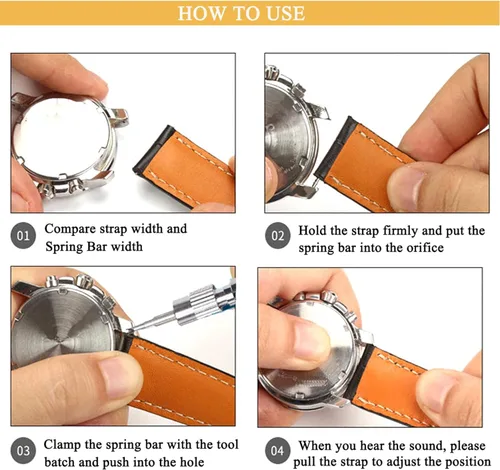 HOW TO USE

01 Compare strap width and Spring Bar width

02 Hold the strap firmly and put the spring bar into the orifice

03 Clamp the spring bar with the tool batch and push into the hole

04 When you hear the sound, please pull the strap to adjust the position