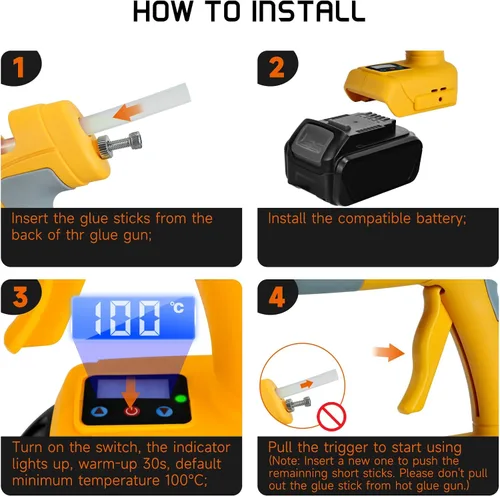 HOW TO INSTALL

1

Insert the glue sticks from the back of thr glue gun;

2

Install the compatible battery;

3

100 °C

Turn on the switch, the indicator lights up, warm-up 30s, default minimum temperature 100°C;

4

Pull the trigger to start using
(Note: Insert a new one to push the remainning short sticks. Please don't pull out the glue stick from hot glue gun.)