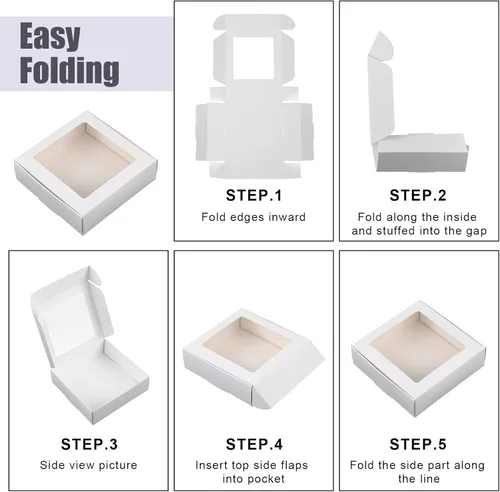 Easy Folding

STEP.1
Fold edges inward

STEP.2
Fold along the inside and stuffed into the gap

STEP.3
Side view picture

STEP.4
Insert top side flaps into pocket

STEP.5
Fold the side part along the line