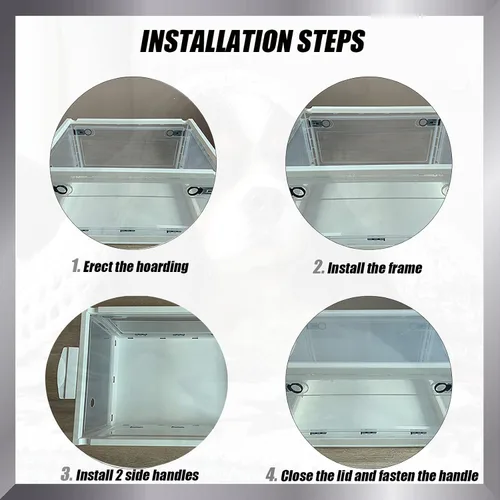 INSTALLATION STEPS

1. Erect the hoarding

2. Install the frame

3. Install 2 side handles

4. Close the lid and fasten the handle