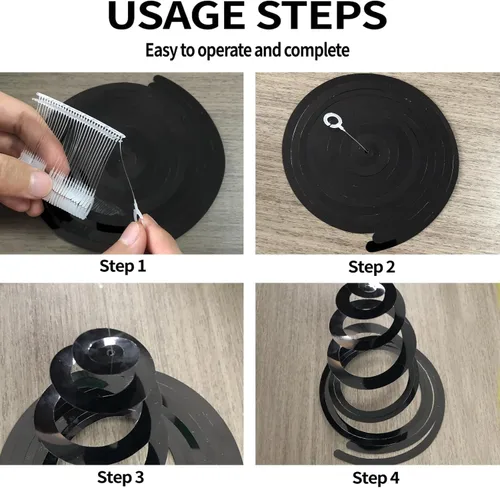 USAGE STEPS

Easy to operate and complete

Step 1

Step 2

Step 3

Step 4