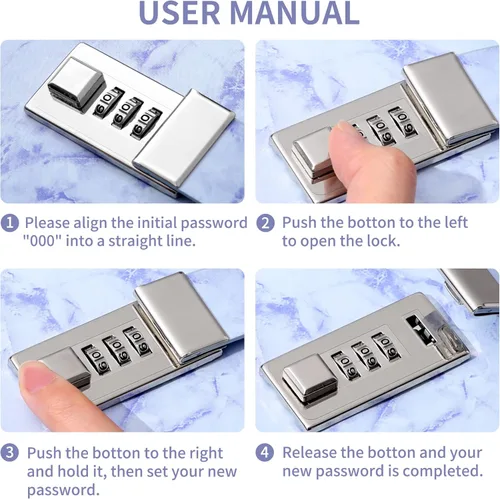 USER MANUAL

1 Please align the initial password "000" into a straight line.

2 Push the botton to the left to open the lock.

3 Push the botton to the right and hold it, then set your new password.

4 Release the botton and your new password is completed.