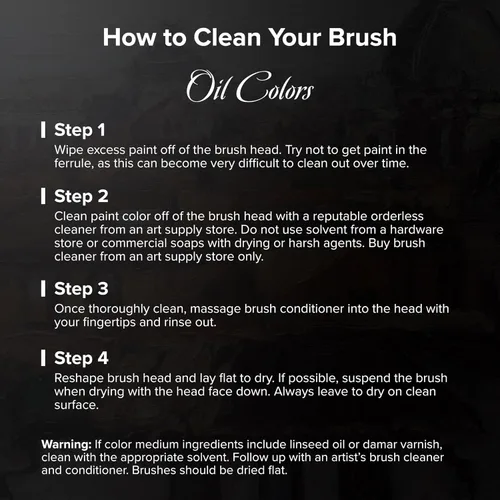 How to Clean Your Brush

Oil Colors

Step 1

Wipe excess paint off of the brush head. Try not to get paint in the ferrule, as this can become very difficult to clean out over time.

Step 2

Clean paint color off of the brush head with a reputable orderless cleaner from an art supply store. Do not use solvent from a hardware store or commercial soaps with drying or harsh agents. Buy brush cleaner from an art supply store only.

Step 3

Once thoroughly clean, massage brush conditioner into the head with your fingertips and rinse out.

Step 4

Reshape brush head and lay flat to dry. If possible, suspend the brush when drying with the head face down. Always leave to dry on clean surface.

Warning: If color medium ingredients include linseed oil or damar varnish, clean with the appropriate solvent. Follow up with an artist's brush cleaner and conditioner. Brushes should be dried flat.