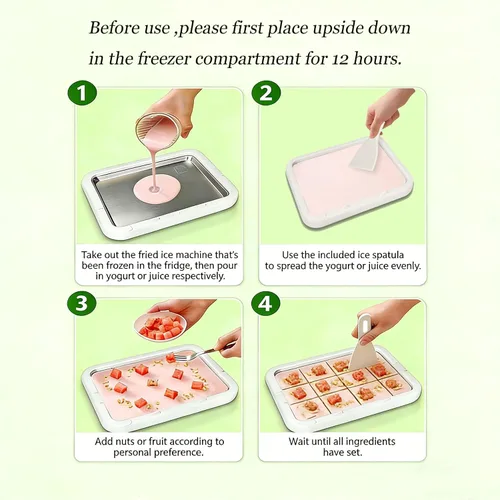 Before use ,please first place upside down in the freezer compartment for 12 hours.

1

Take out the fried ice machine that's been frozen in the fridge, then pour in yogurt or juice respectively.

2

Use the included ice spatula to spread the yogurt or juice evenly.

3

Add nuts or fruit according to personal preference.

4

Wait until all ingredients have set.