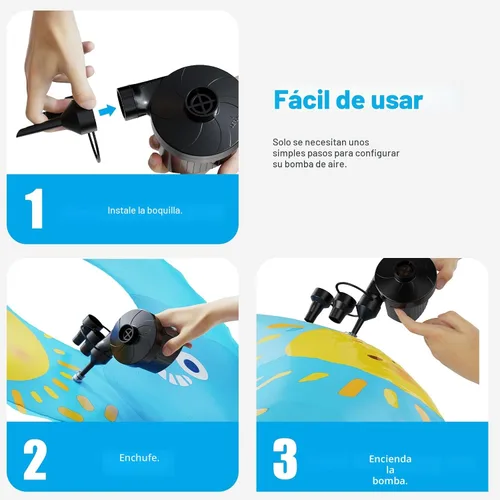 Fácil de usar

Solo se necesitan unos simples pasos para configurar su bomba de aire.

1

Instale la boquilla.

2

Enchufe.

3

Encienda la bomba.