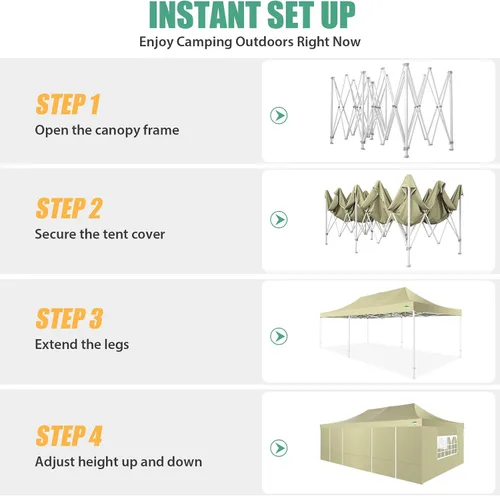 INSTANT SET UP

Enjoy Camping Outdoors Right Now

STEP 1

Open the canopy frame

STEP 2

Secure the tent cover

STEP 3

Extend the legs

STEP 4

Adjust height up and down