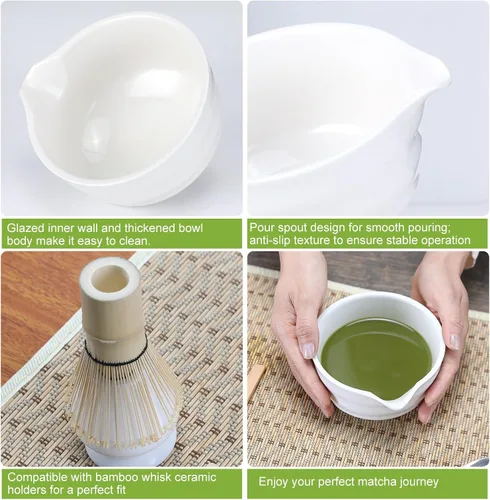 Glazed inner wall and thickened bowl body make it easy to clean.

Pour spout design for smooth pouring; anti-slip texture to ensure stable operation

Compatible with bamboo whisk ceramic holders for a perfect fit

Enjoy your perfect matcha journey