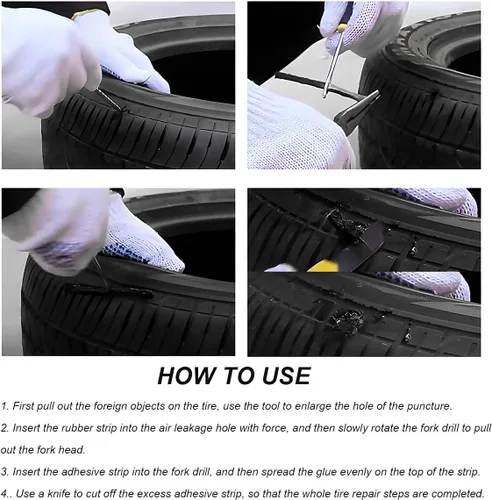 HOW TO USE

1. First pull out the foreign objects on the tire, use the tool to enlarge the hole of the puncture.

2. Insert the rubber strip into the air leakage hole with force, and then slowly rotate the fork drill to pull out the fork head.

3. Insert the adhesive strip into the fork drill, and then spread the glue evenly on the top of the strip.

4.. Use a knife to cut off the excess adhesive strip, so that the whole tire repair steps are completed.