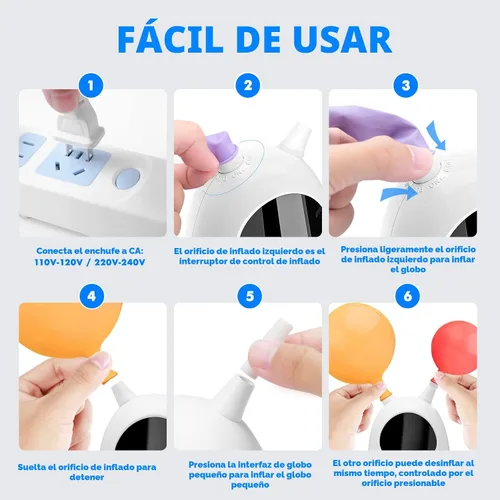 FÁCIL DE USAR

1

Conecta el enchufe a CA: 110V-120V / 220V-240V

2

El orificio de inflado izquierdo es el interruptor de control de inflado

3

Presiona ligeramente el orificio de inflado izquierdo para inflar el globo

4

Suelta el orificio de inflado para detener

5

Presiona la interfaz de globo pequeño para inflar el globo pequeño

6

El otro orificio puede desinflar al mismo tiempo, controlado por el orificio presionable