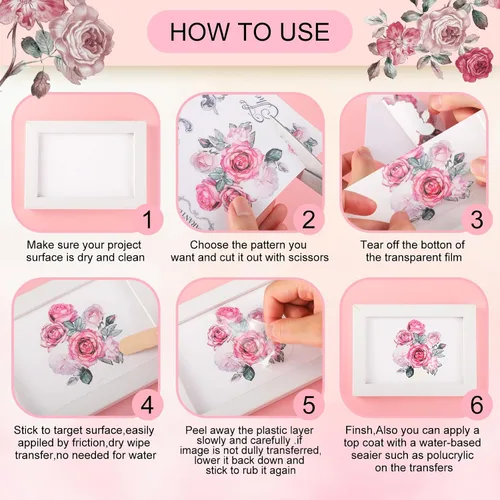 HOW TO USE

1
Make sure your project surface is dry and clean

2
Choose the pattern you want and cut it out with scissors

3
Tear off the botton of the transparent film

4
Stick to target surface,easily appiled by friction,dry wipe transfer,no needed for water

5
Peel away the plastic layer slowly and carefully .if image is not dully transferred, lower it back down and stick to rub it again

6
Finsh,Also you can apply a top coat with a water-based seaier such as polucrylic on the transfers