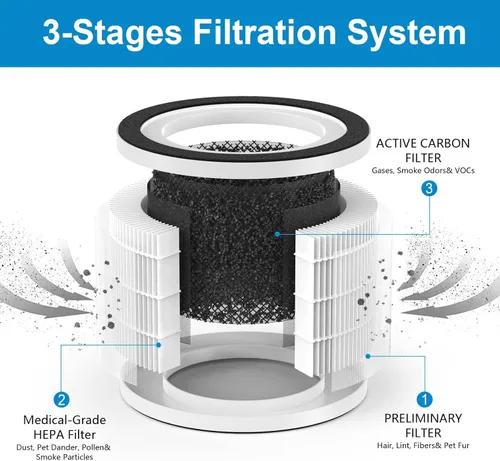 3-Stages Filtration System

ACTIVE CARBON FILTER
Gases, Smoke Odors& VOCs

3

2

Medical-Grade HEPA Filter
Dust, Pet Dander, Pollen& Smoke Particles

1

PRELIMINARY FILTER
Hair, Lint, Fibers& Pet Fur