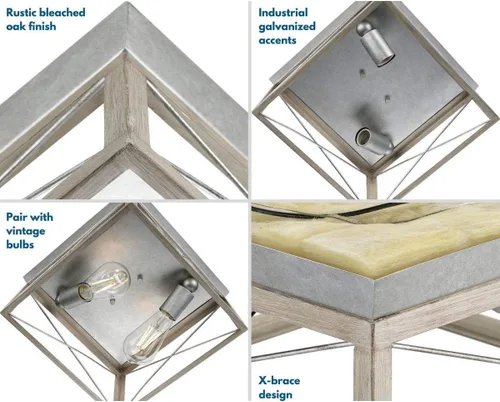 Rustic bleached oak finish

Industrial galvanized accents

Pair with vintage bulbs

X-brace design