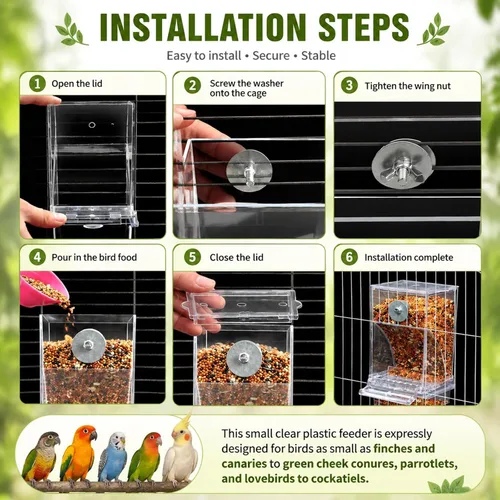 INSTALLATION STEPS

Easy to install • Secure • Stable

1 Open the lid

2 Screw the washer onto the cage

3 Tighten the wing nut

4 Pour in the bird food

5 Close the lid

6 Installation complete

This small clear plastic feeder is expressly designed for birds as small as finches and canaries to green cheek conures, parrotlets, and lovebirds to cockatiels.