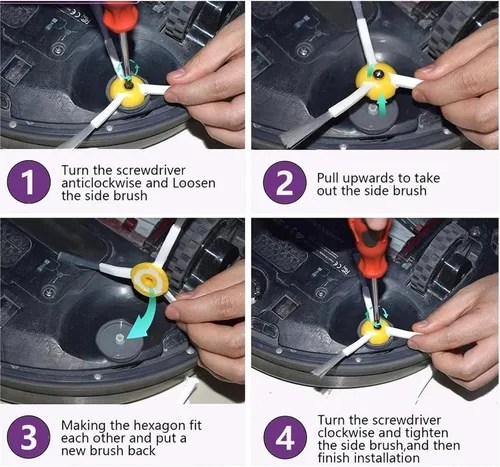 1

Turn the screwdriver anticlockwise and Loosen the side brush

2

Pull upwards to take out the side brush

3

Making the hexagon fit each other and put a new brush back

4

Turn the screwdriver clockwise and tighten the side brush,and then finish installation