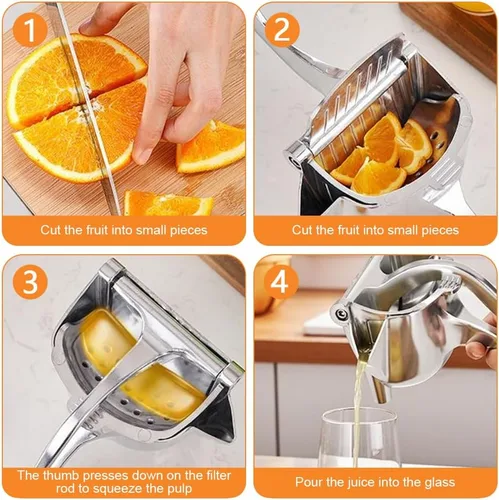 1

Cut the fruit into small pieces

2

Cut the fruit into small pieces

3

The thumb presses down on the filter rod to squeeze the pulp

4

Pour the juice into the glass