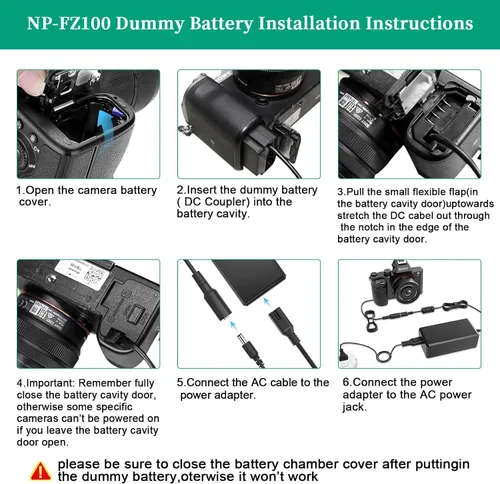 NP-FZ100 Dummy Battery Installation Instructions

1.Open the camera battery cover.

2.Insert the dummy battery ( DC Coupler) into the battery cavity.

3.Pull the small flexible flap(in the battery cavity door)uptowards stretch the DC cabel out through the notch in the edge of the battery cavity door.

4.Important: Remember fully close the battery cavity door, otherwise some specific cameras can't be powered on if you leave the battery cavity door open.

5.Connect the AC cable to the power adapter.

6.Connect the power adapter to the AC power jack.

please be sure to close the battery chamber cover after puttingin the dummy battery,oterwise it won't work