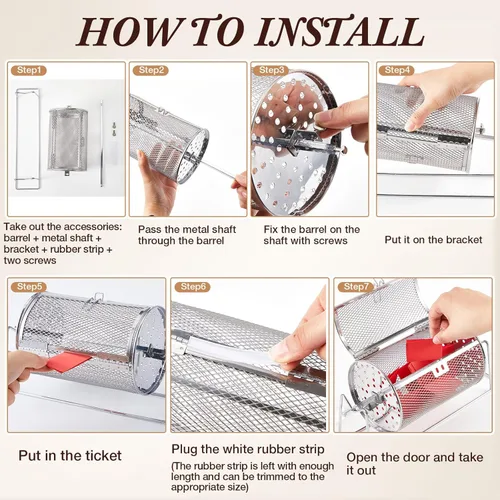 HOW TO INSTALL

Step1

Take out the accessories: barrel + metal shaft + bracket + rubber strip + two screws

Step2

Pass the metal shaft through the barrel

Step3

Fix the barrel on the shaft with screws

Step4

Put it on the bracket

Step5

Put in the ticket

Step6

Plug the white rubber strip

(The rubber strip is left with enough length and can be trimmed to the appropriate size)

Step7

Open the door and take it out