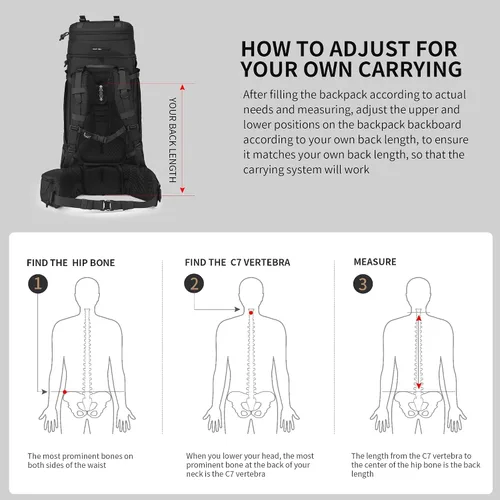 YOUR BACK LENGTH

HOW TO ADJUST FOR YOUR OWN CARRYING

After filling the backpack according to actual needs and measuring, adjust the upper and lower positions on the backpack backboard according to your own back length, to ensure it matches your own back length, so that the carrying system will work

FIND THE HIP BONE

1

The most prominent bones on both sides of the waist

FIND THE C7 VERTEBRA

2

When you lower your head, the most prominent bone at the back of your neck is the C7 vertebra

MEASURE

3

The length from the C7 vertebra to the center of the hip bone is the back length