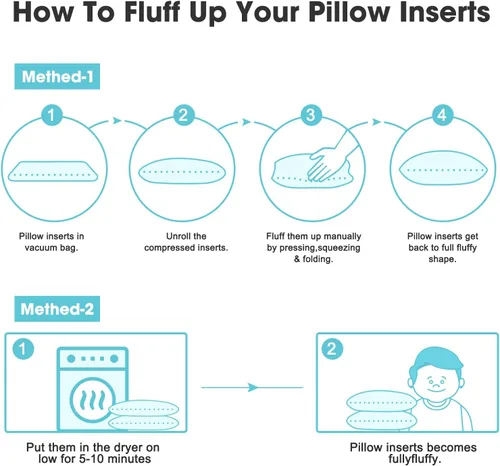 How To Fluff Up Your Pillow Inserts

Methed-1

1

Pillow inserts in vacuum bag.

2

Unroll the compressed inserts.

3

Fluff them up manually by pressing,squeezing & folding.

4

Pillow inserts get back to full fluffy shape.

Methed-2

1

Put them in the dryer on low for 5-10 minutes

2

Pillow inserts becomes fullyfluffy.