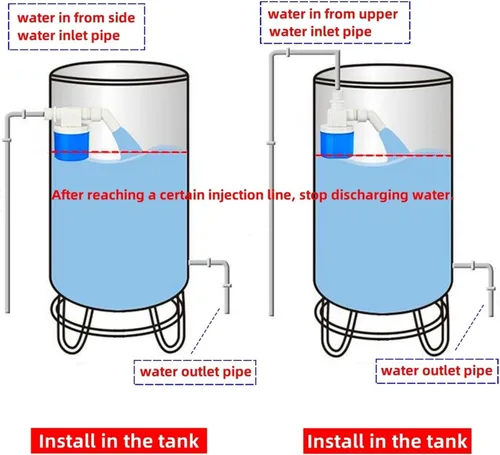 water in from side water inlet pipe

water in from upper water inlet pipe

After reaching a certain injection line, stop discharging water.

water outlet pipe

water outlet pipe

Install in the tank

Install in the tank