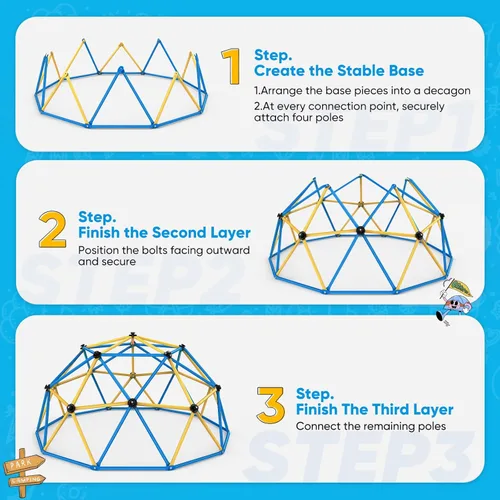 1 Step.
Create the Stable Base

1.Arrange the base pieces into a decagon
2.At every connection point, securely attach four poles

STEP1

2 Step.
Finish the Second Layer

Position the bolts facing outward and secure

STEP2

3 Step.
Finish The Third Layer

Connect the remaining poles

STEP3

PARK
CAMPING