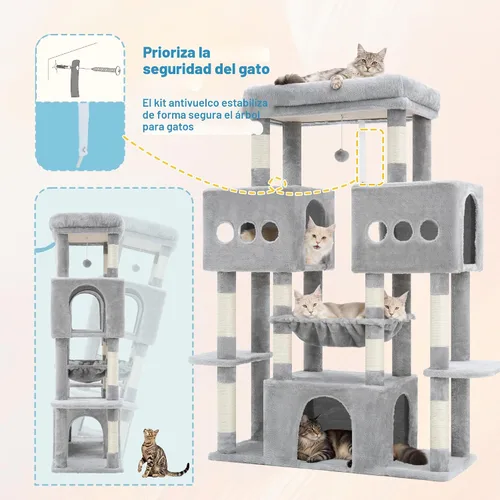 Prioriza la seguridad del gato

El kit antivuelco estabiliza de forma segura el árbol para gatos