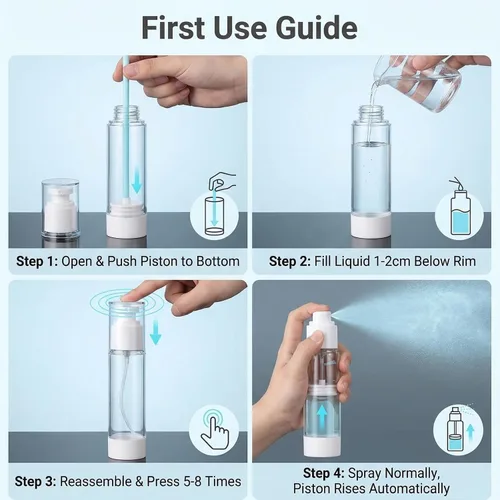 First Use Guide

Step 1: Open & Push Piston to Bottom

Step 2: Fill Liquid 1-2cm Below Rim

Step 3: Reassemble & Press 5-8 Times

Step 4: Spray Normally, Piston Rises Automatically